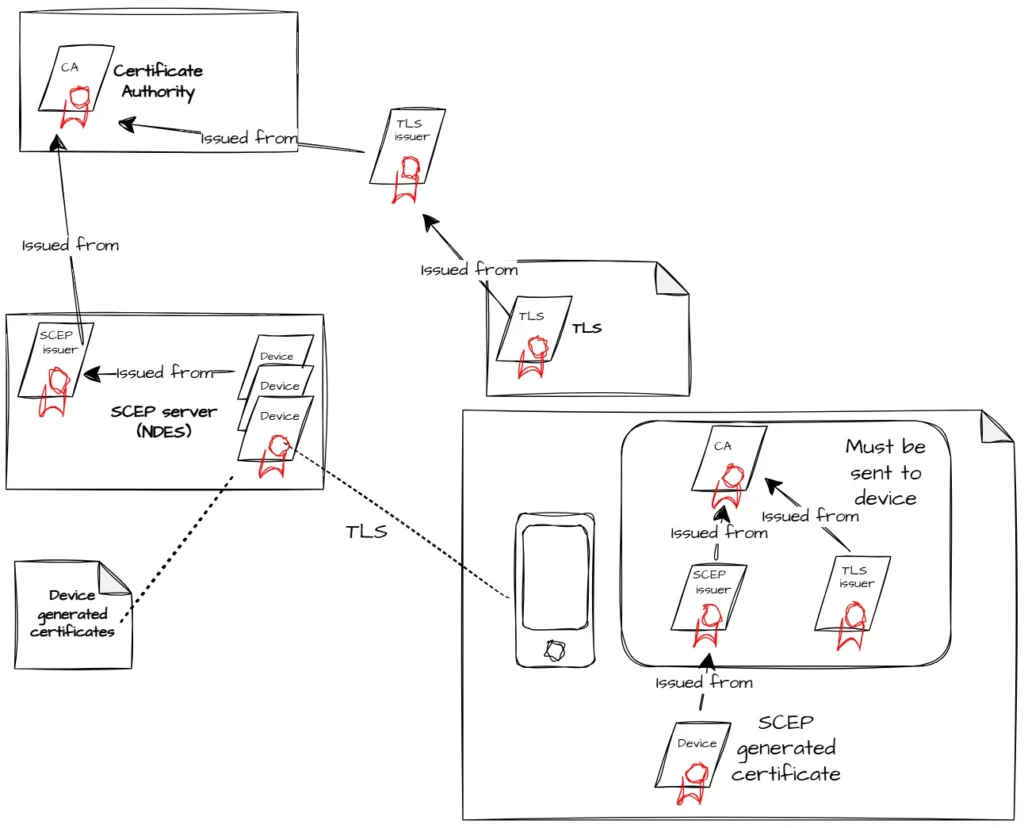 CA
Certificate Authority

Issued from

TLS issuer

Issued from

Issued from

TLS
TLS

SCEP issuer

Issued from

Device
Device
Device

SCEP server (NDES)

TLS

Device generated certificates

CA

Must be sent to device

Issued from

Issued from

SCEP issuer

TLS issuer

Issued from

Device

SCEP generated certificate